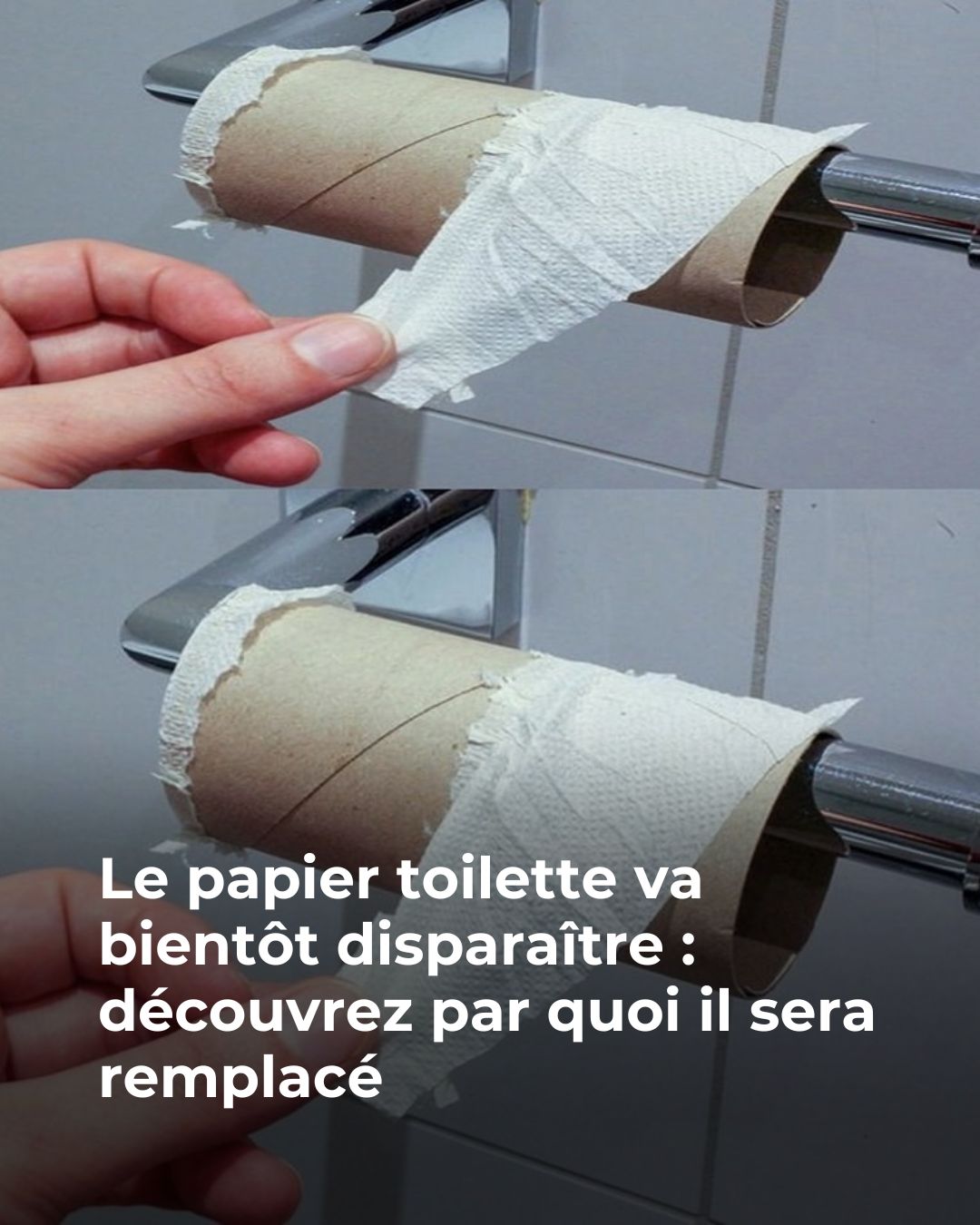 Le papier toilette va bientôt disparaître : découvrez par quoi il sera remplacé